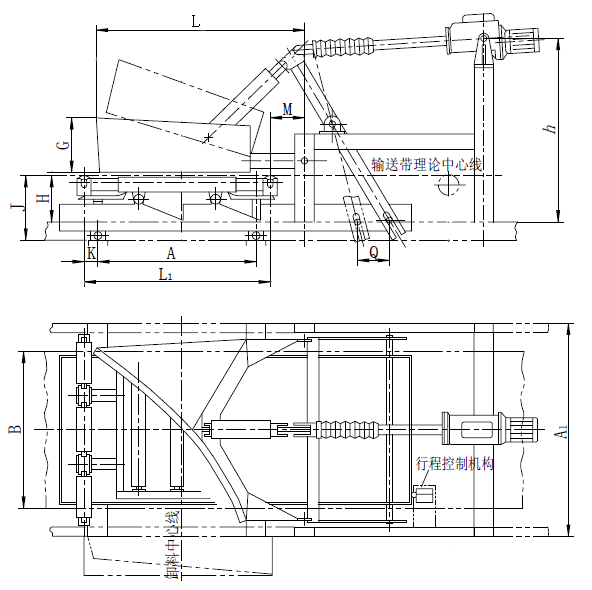 L

M

G

h

输送带理论中心线

J

H

K

A

Q

L₁

B

A₁

行程控制机构

卸料中心线